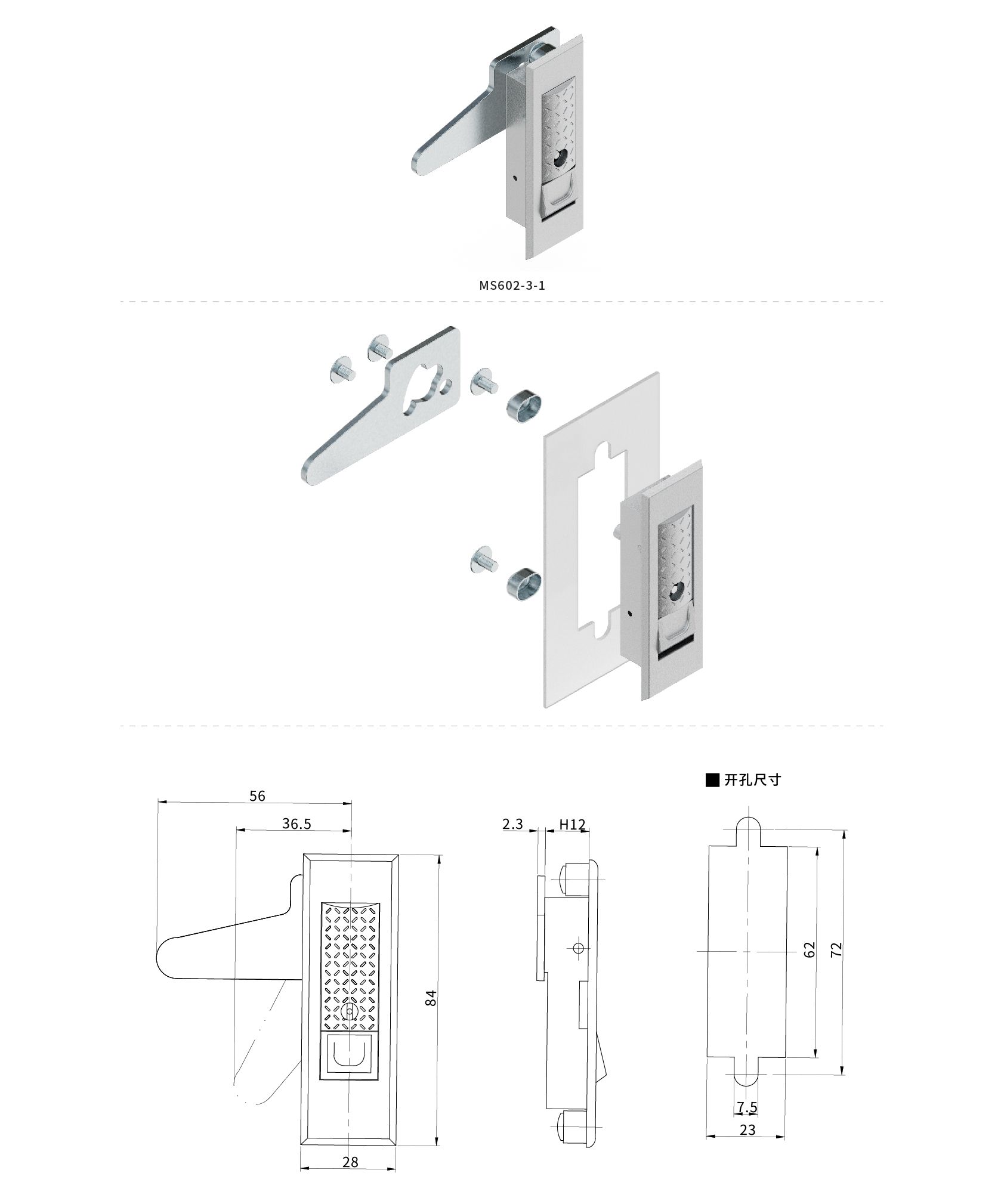 MS602-3-1

■ 开孔尺寸

56

36.5

84

28

2.3

H12

62

72

7.5

23