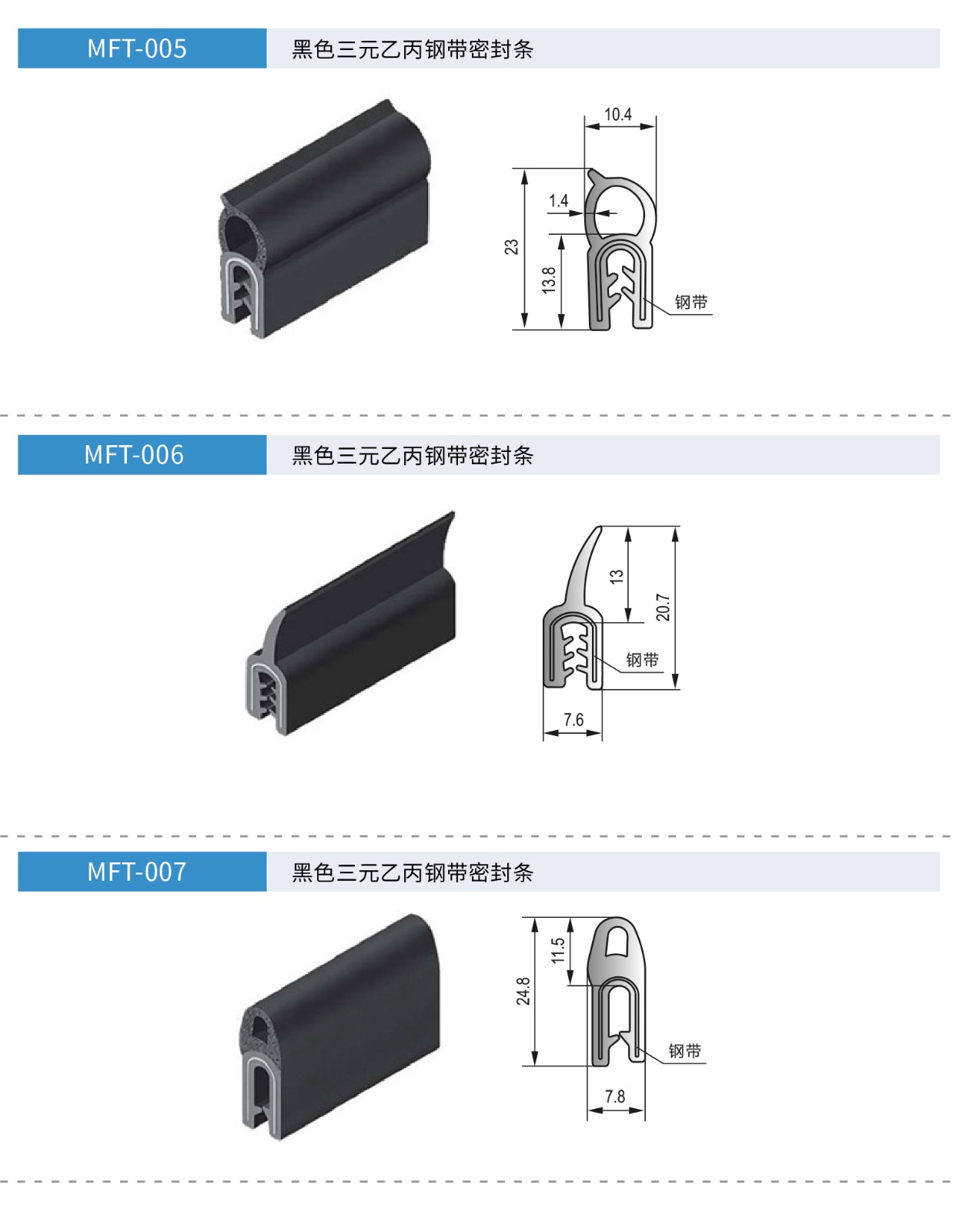 MFT-005 黑色三元乙丙钢带密封条

10.4
1.4
23
13.8
钢带

MFT-006 黑色三元乙丙钢带密封条

13
20.7
钢带
7.6

MFT-007 黑色三元乙丙钢带密封条

11.5
24.8
钢带
7.8