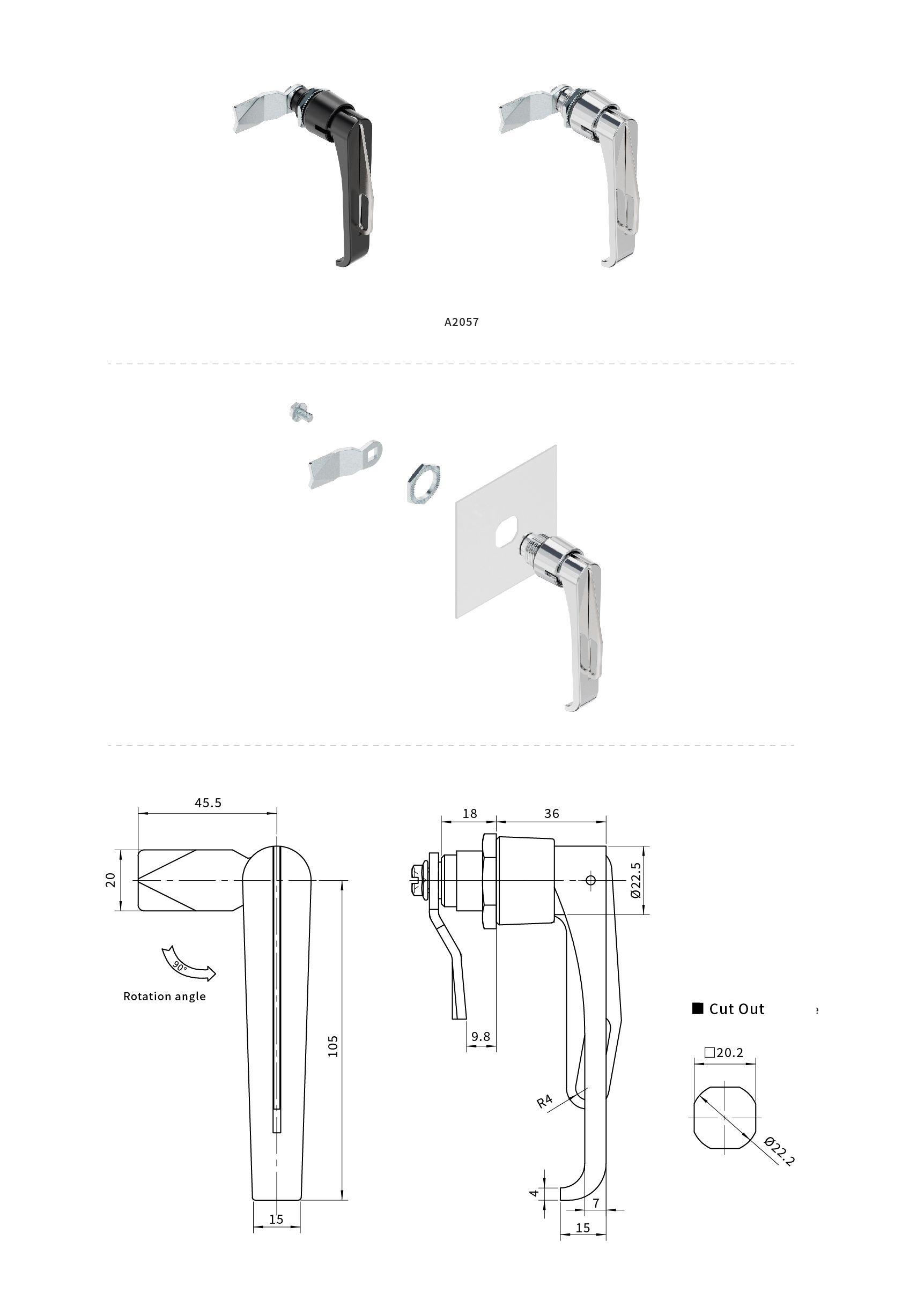 A2057

45.5

20

90°

Rotation angle

105

15

18

36

Ø22.5

9.8

R4

4

7

15

■ Cut Out

□20.2

Ø22.2