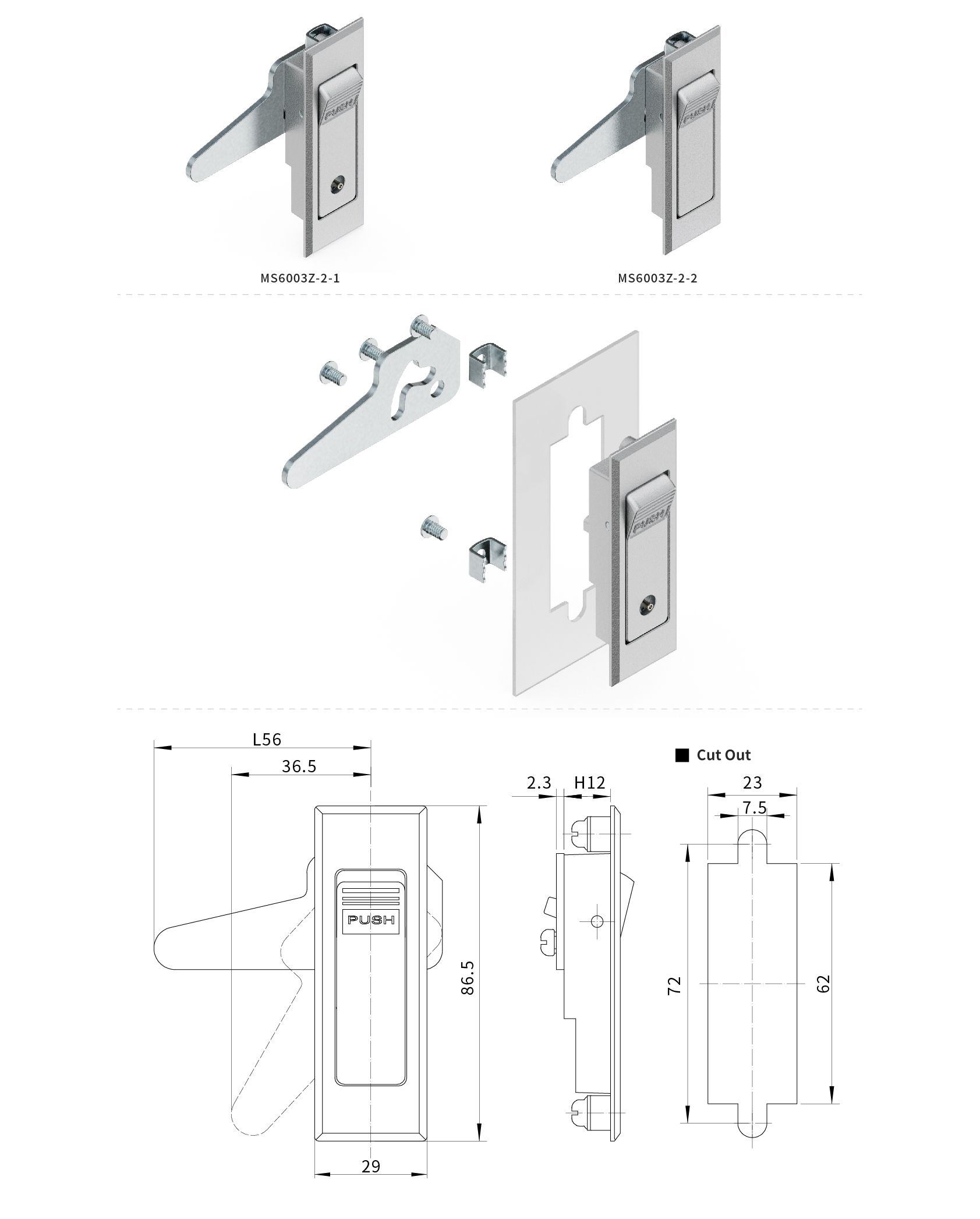 PUSH

PUSH

MS6003Z-2-1

MS6003Z-2-2

PUSH

L56

36.5

PUSH

86.5

29

2.3

H12

Cut Out

23

7.5

72

62